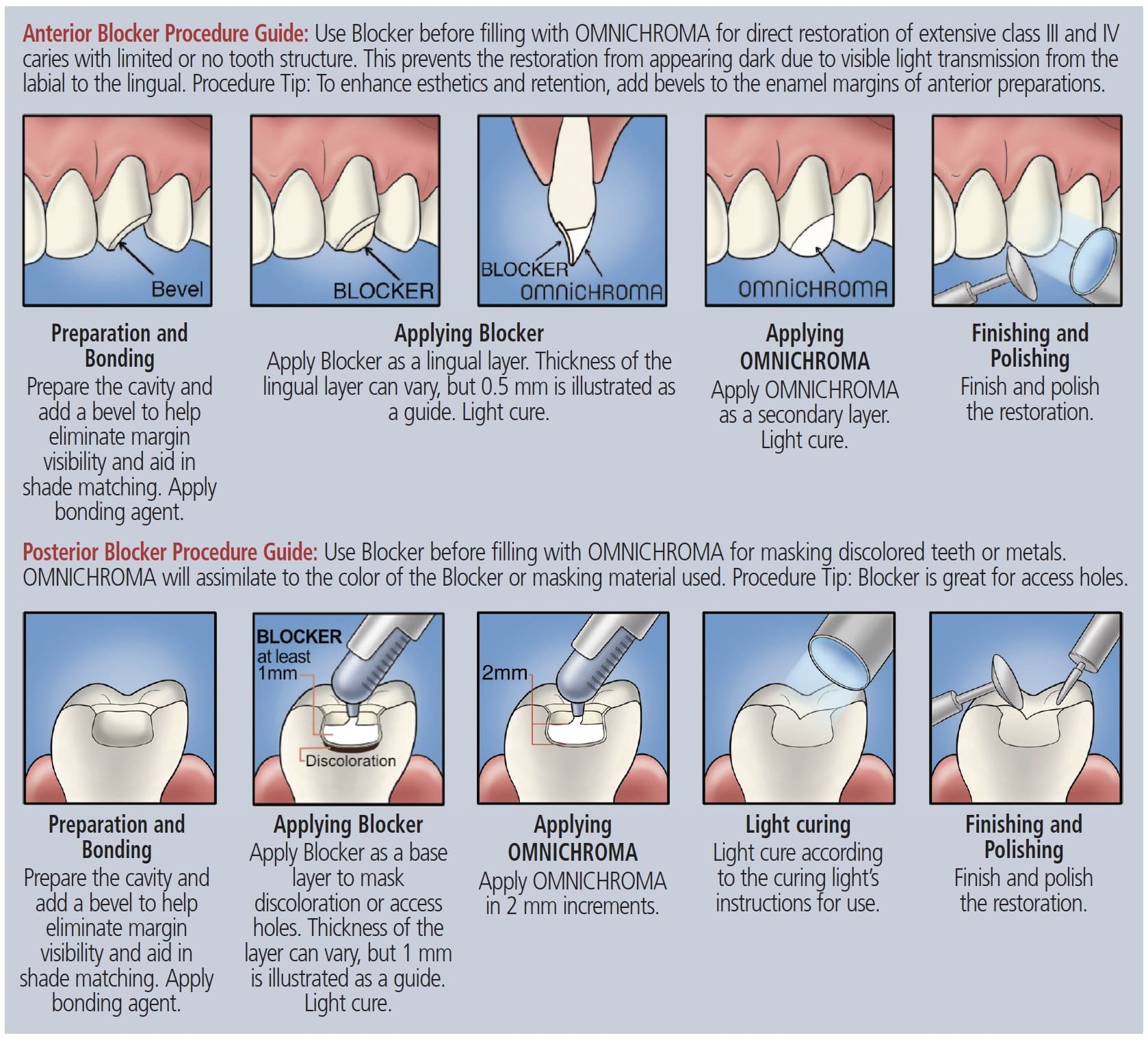 Anterior Blocker Procedure Guide: Use Blocker before filling with OMNICHROMA for direct restoration of extensive class III and IV caries with limited or no tooth structure. This prevents the restoration from appearing dark due to visible light transmission from the labial to the lingual. Procedure Tip: To enhance esthetics and retention, add bevels to the enamel margins of anterior preparations.

Bevel

BLOCKER

BLOCKER
OMNICHROMA

OMNICHROMA

Preparation and Bonding
Prepare the cavity and add a bevel to help eliminate margin visibility and aid in shade matching. Apply bonding agent.

Applying Blocker
Apply Blocker as a lingual layer. Thickness of the lingual layer can vary, but 0.5 mm is illustrated as a guide. Light cure.

Applying OMNICHROMA
Apply OMNICHROMA as a secondary layer. Light cure.

Finishing and Polishing
Finish and polish the restoration.

Posterior Blocker Procedure Guide: Use Blocker before filling with OMNICHROMA for masking discolored teeth or metals. OMNICHROMA will assimilate to the color of the Blocker or masking material used. Procedure Tip: Blocker is great for access holes.

BLOCKER
at least
1mm

Discoloration

2mm

Preparation and Bonding
Prepare the cavity and add a bevel to help eliminate margin visibility and aid in shade matching. Apply bonding agent.

Applying Blocker
Apply Blocker as a base layer to mask discoloration or access holes. Thickness of the layer can vary, but 1 mm is illustrated as a guide. Light cure.

Applying OMNICHROMA
Apply OMNICHROMA in 2 mm increments.

Light curing
Light cure according to the curing light's instructions for use.

Finishing and Polishing
Finish and polish the restoration.